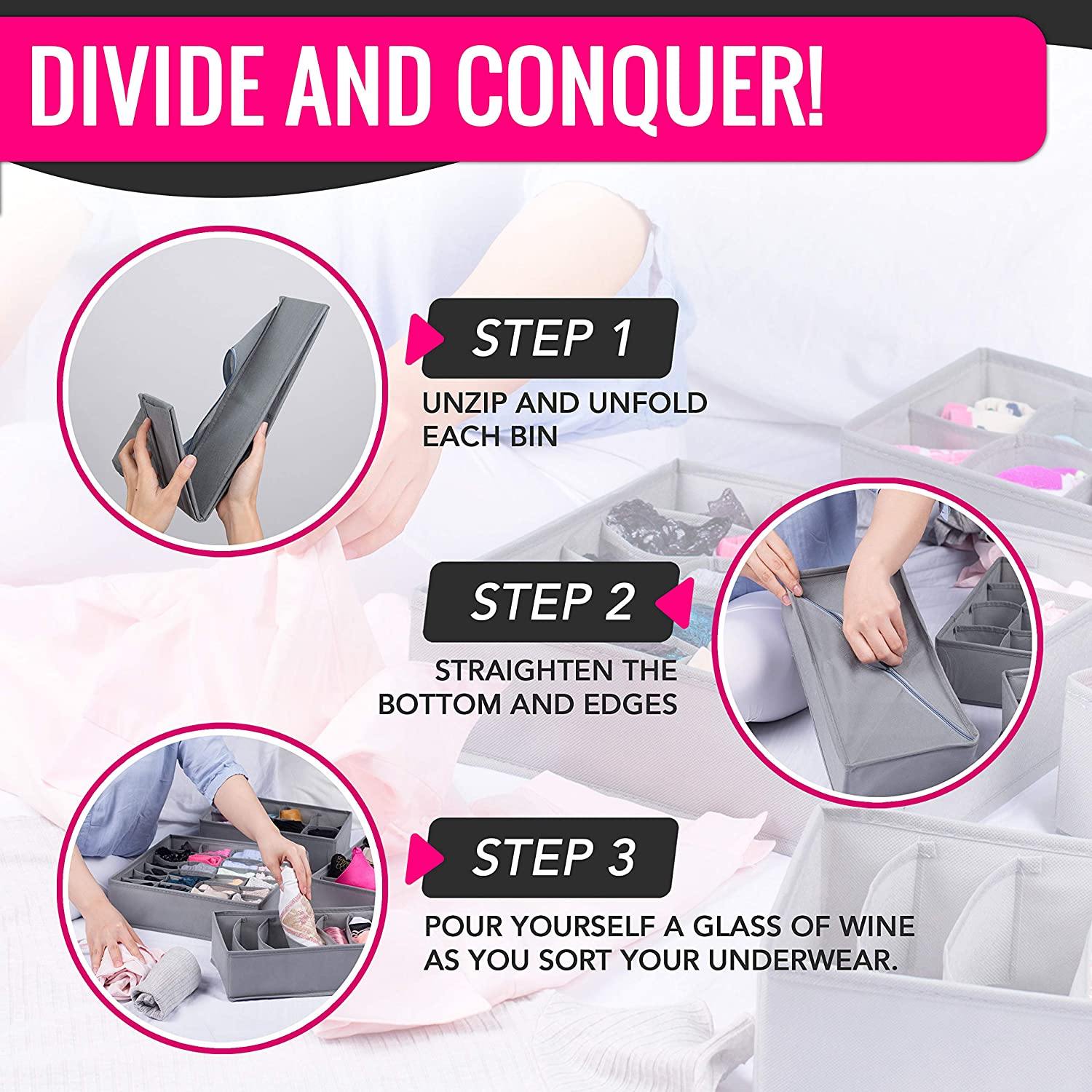 DIVIDE AND CONQUER!

STEP 1

UNZIP AND UNFOLD EACH BIN

STEP 2

STRAIGHTEN THE BOTTOM AND EDGES

STEP 3

POUR YOURSELF A GLASS OF WINE AS YOU SORT YOUR UNDERWEAR.