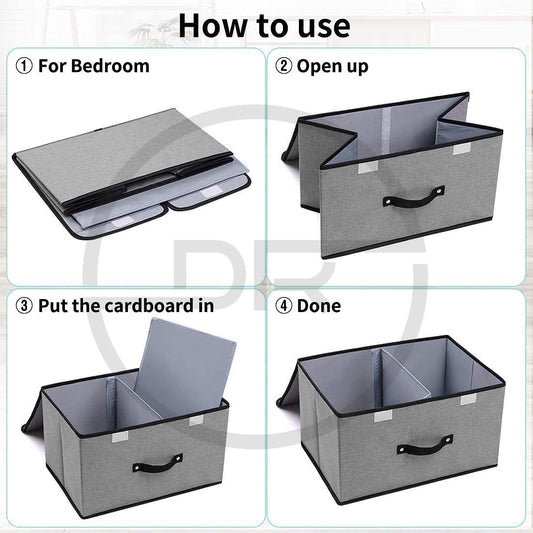 How to use

① For Bedroom

② Open up

③ Put the cardboard in

④ Done

DR