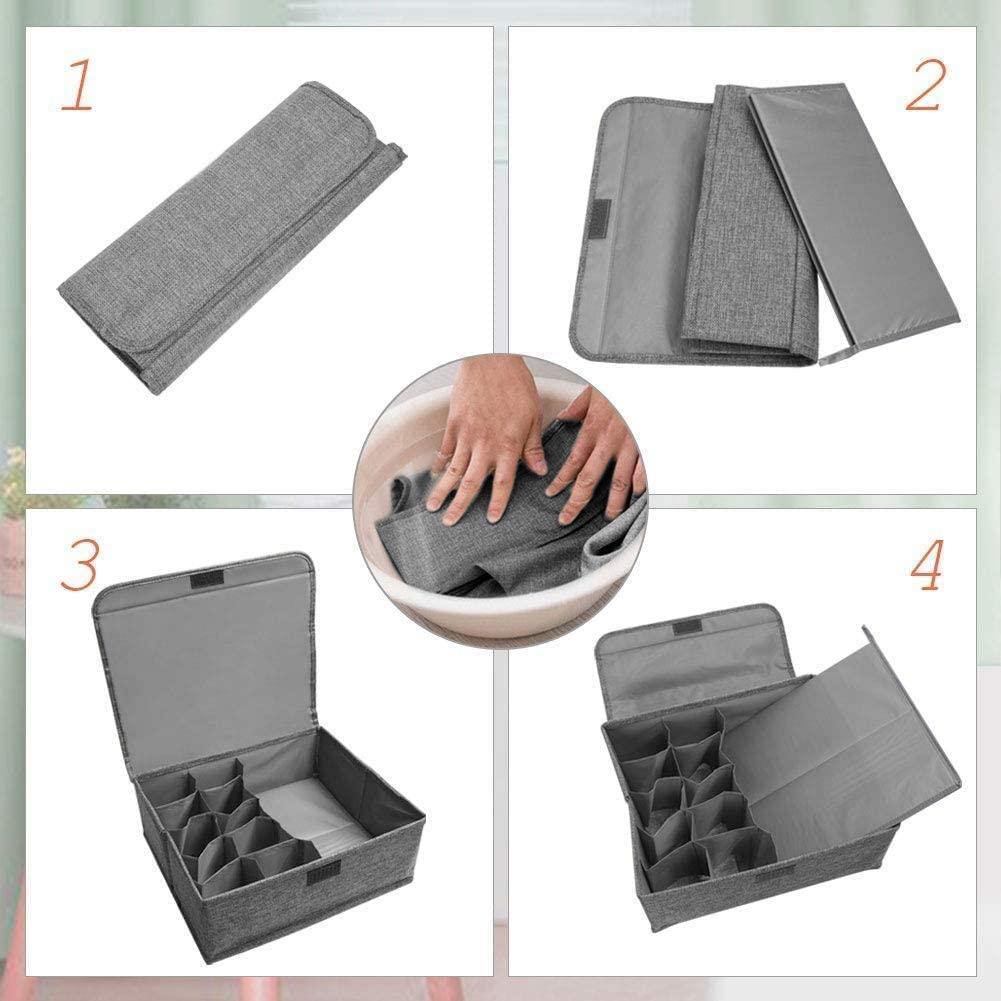 1

2

3

4